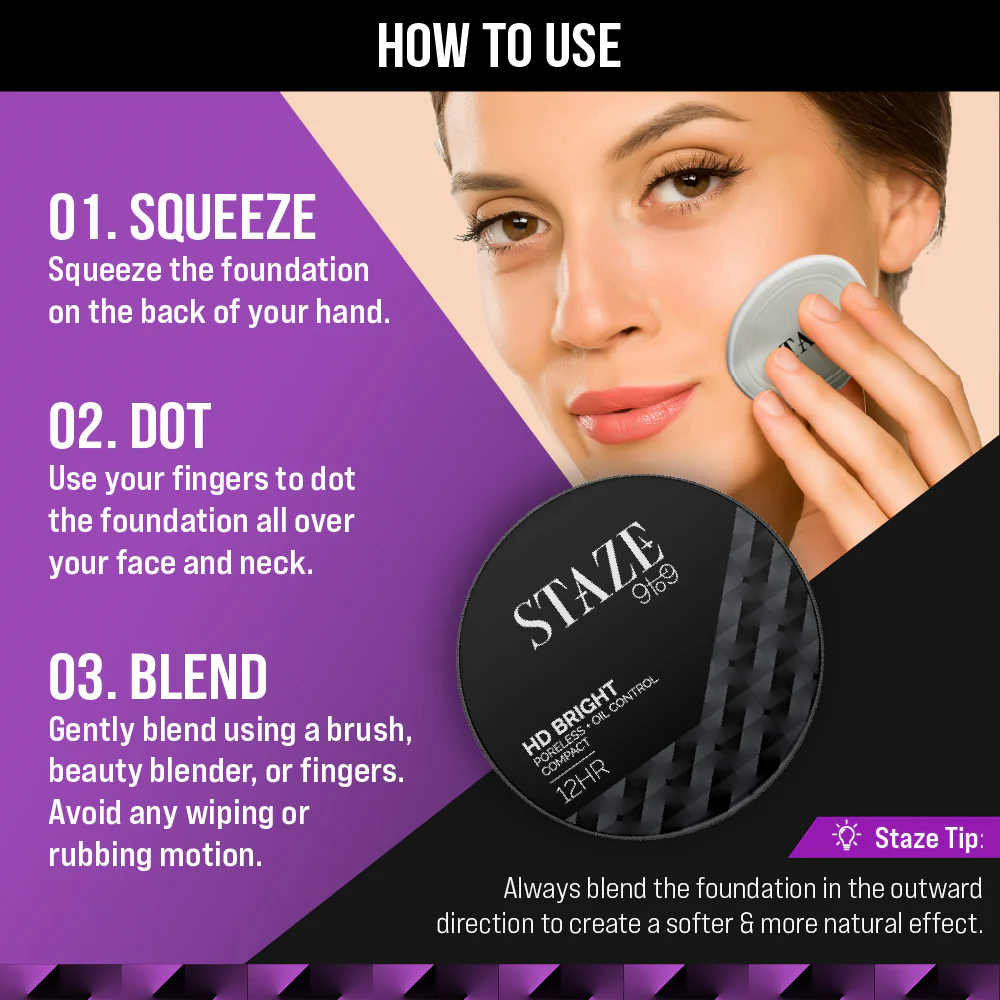 HOW TO USE

01. SQUEEZE
Squeeze the foundation on the back of your hand.

02. DOT
Use your fingers to dot the foundation all over your face and neck.

03. BLEND
Gently blend using a brush, beauty blender, or fingers. Avoid any wiping or rubbing motion.

STAZE 9to9

HD BRIGHT
PORELESS + OIL CONTROL COMPACT
12HR

Staze Tip:
Always blend the foundation in the outward direction to create a softer & more natural effect.